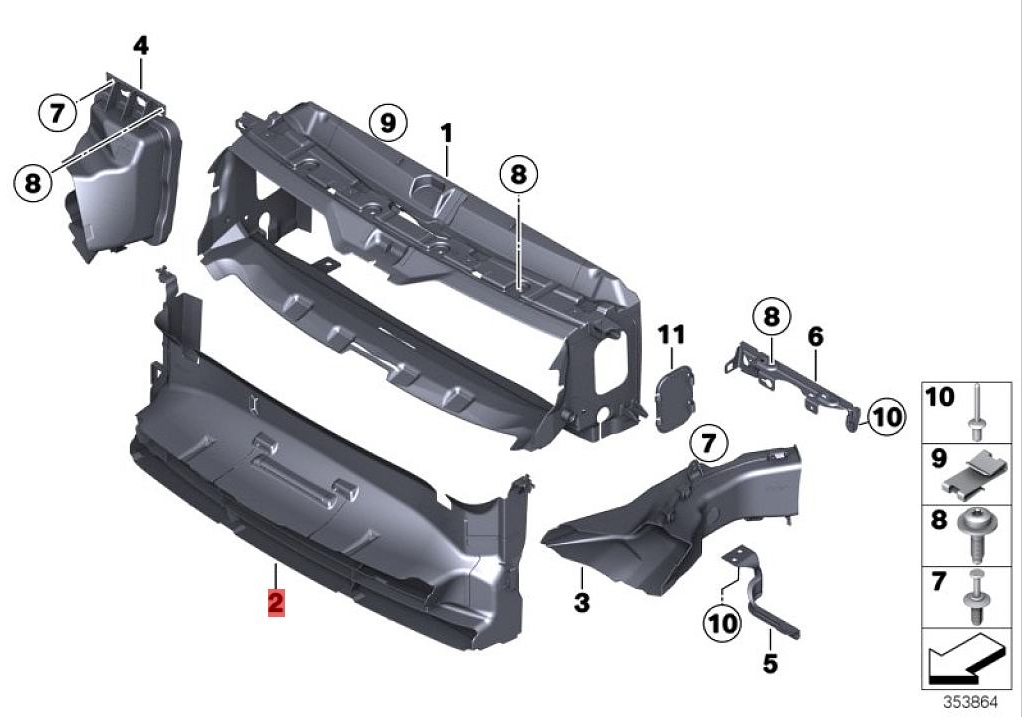 4
7
8
9
1
8
11
8
6
10
7
2
3
10
5
10
9
8
7
353864