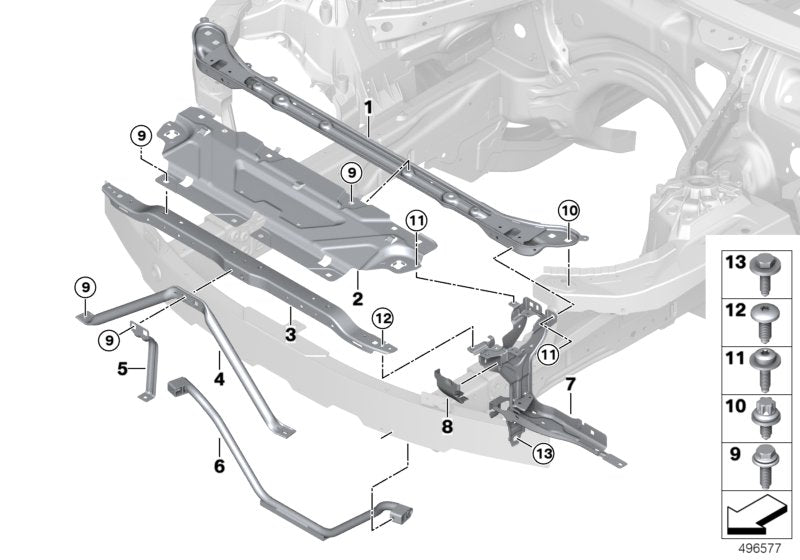 1
9
9
11
10
2
9
3
12
9
5
4
11
7
8
6
13
13
12
11
10
9
496577