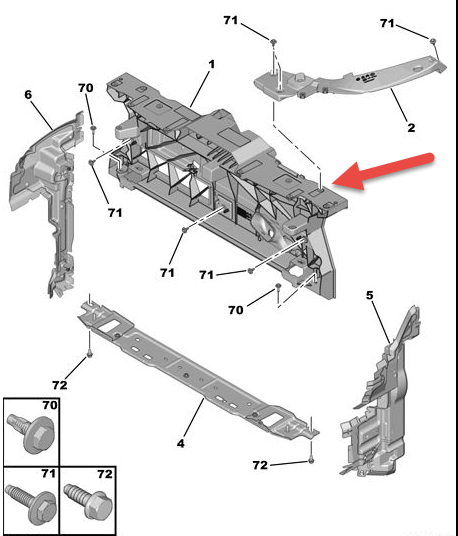 71
71
1
70
6
2
71
71
71
70
5
72
4
72
70
71
72