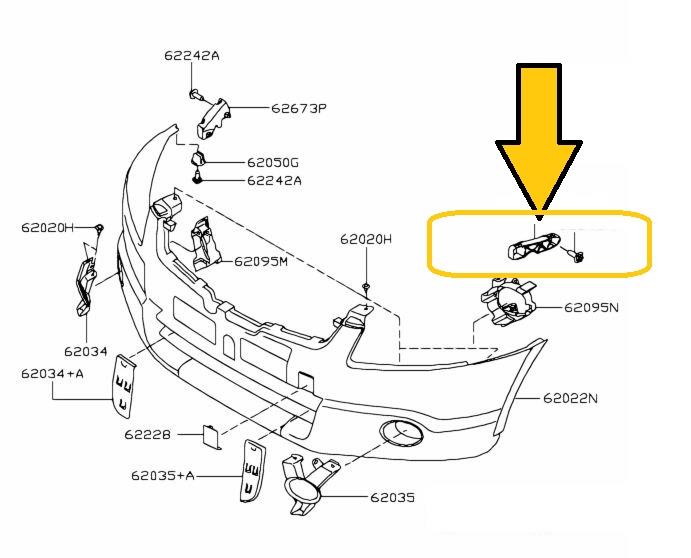 62242A
62673P
62050G
62242A
62020H
62095M
62020H
62095N
62034
62034+A
62022N
62228
62035+A
62035