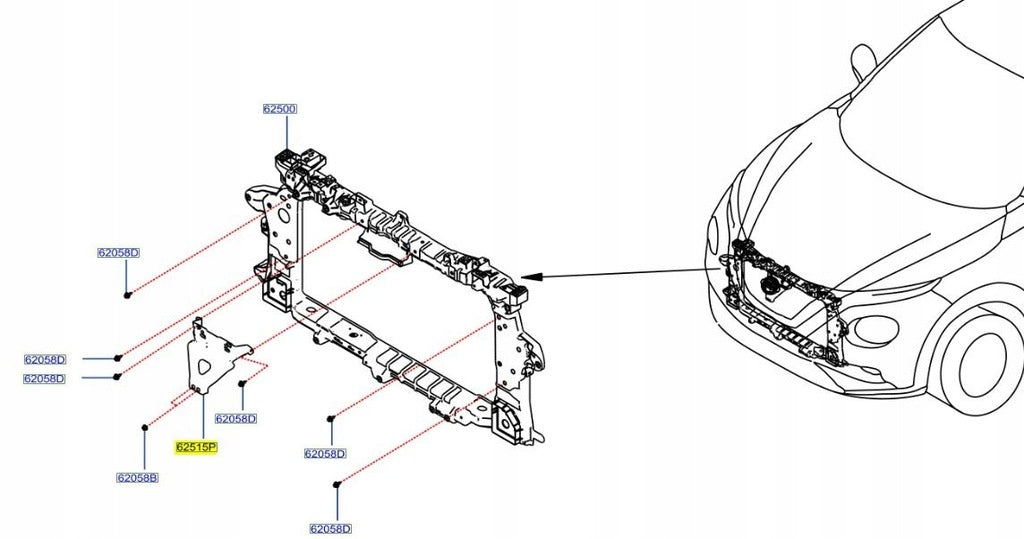 62500

62058D

62058D

62058D

62058D

62515P

62058B

62058D

62058D