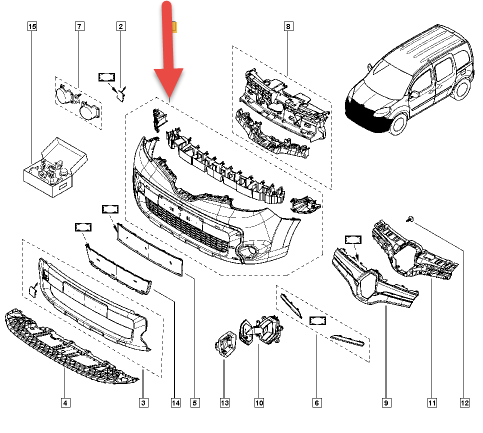 15
7
2
8
4
3
14
5
13
10
6
9
11
12