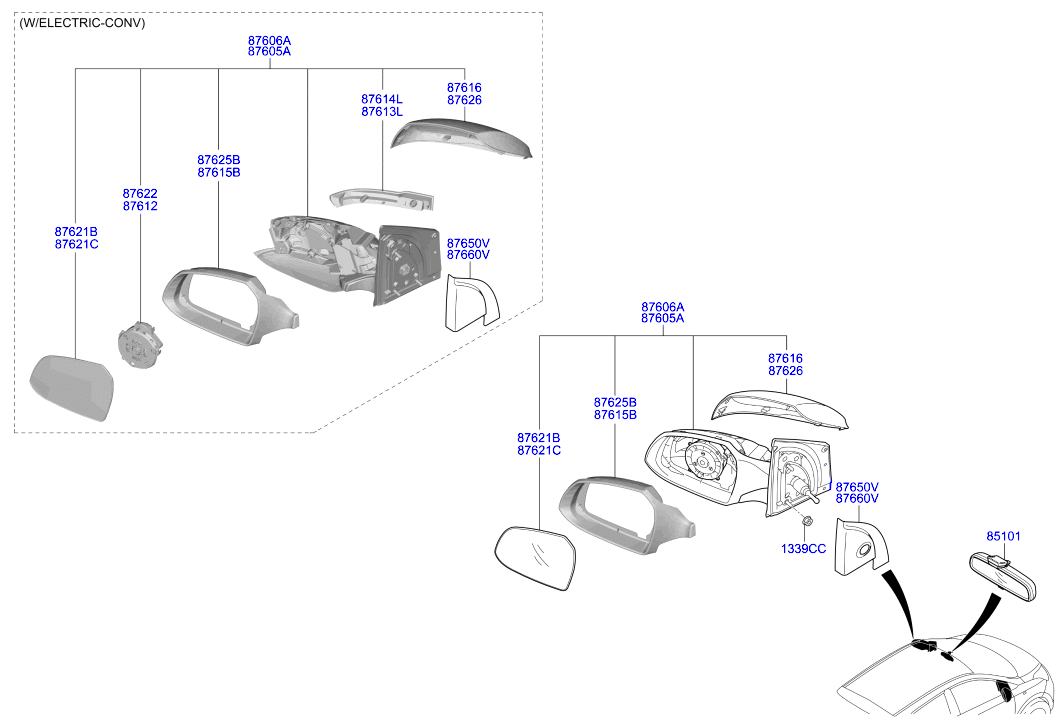 (W/ELECTRIC-CONV)

87606A
87605A

87614L
87613L

87616
87626

87625B
87615B

87622
87612

87621B
87621C

87650V
87660V

87606A
87605A

87616
87626

87625B
87615B

87621B
87621C

87650V
87660V

1339CC

85101