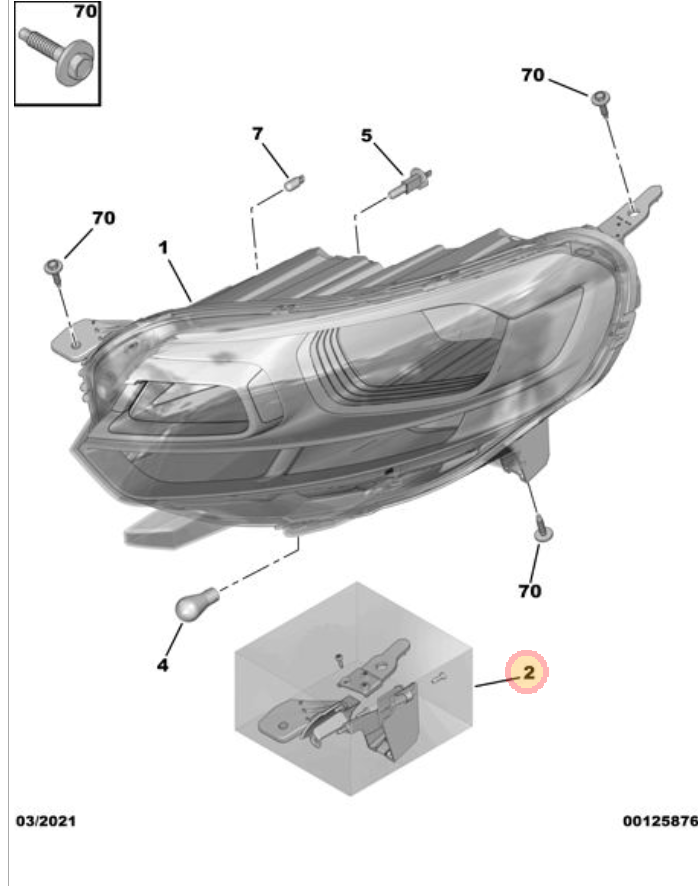 70

70

7

5

70

1

70

4

2

03/2021

00125876