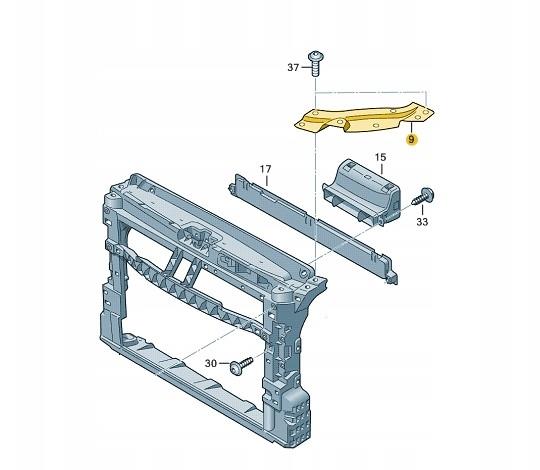 37
9
15
17
33
30