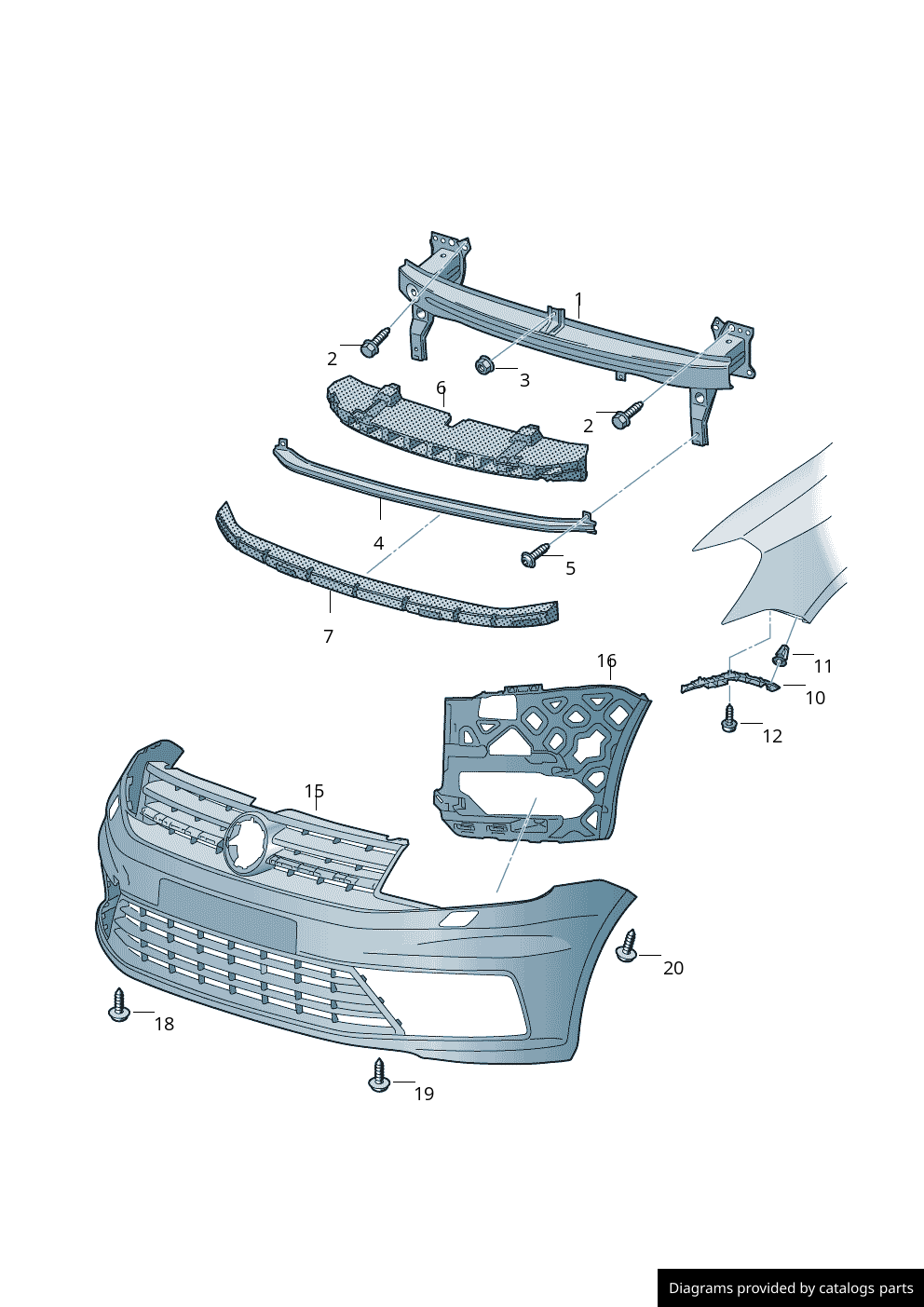 1
2
3
6
2
4
5
7
16
11
10
12
15
20
18
19
Diagrams provided by catalogs parts