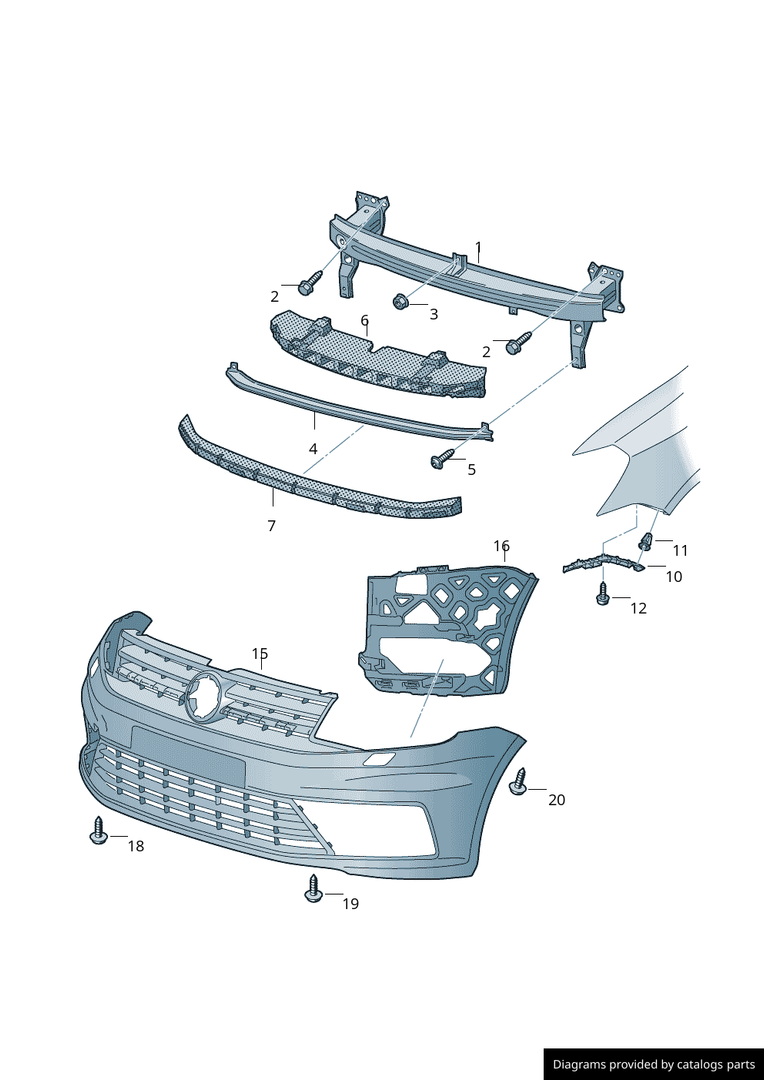 1
2
3
6
2
4
5
7
16
11
10
12
15
20
18
19
Diagrams provided by catalogs parts