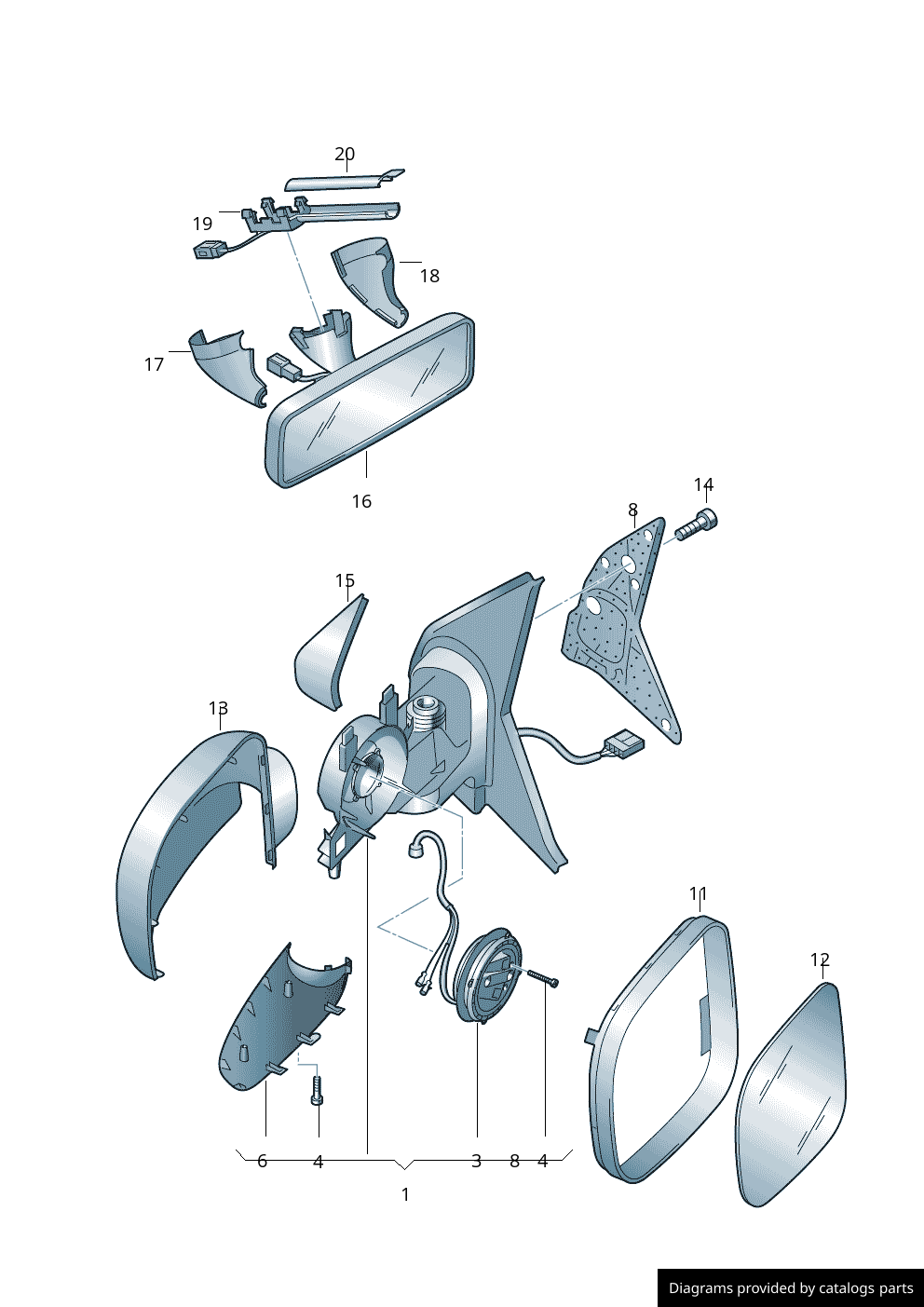 20
19
18
17
16
14
8
15
13
11
12
6
4
3
8
4
1
Diagrams provided by catalogs parts