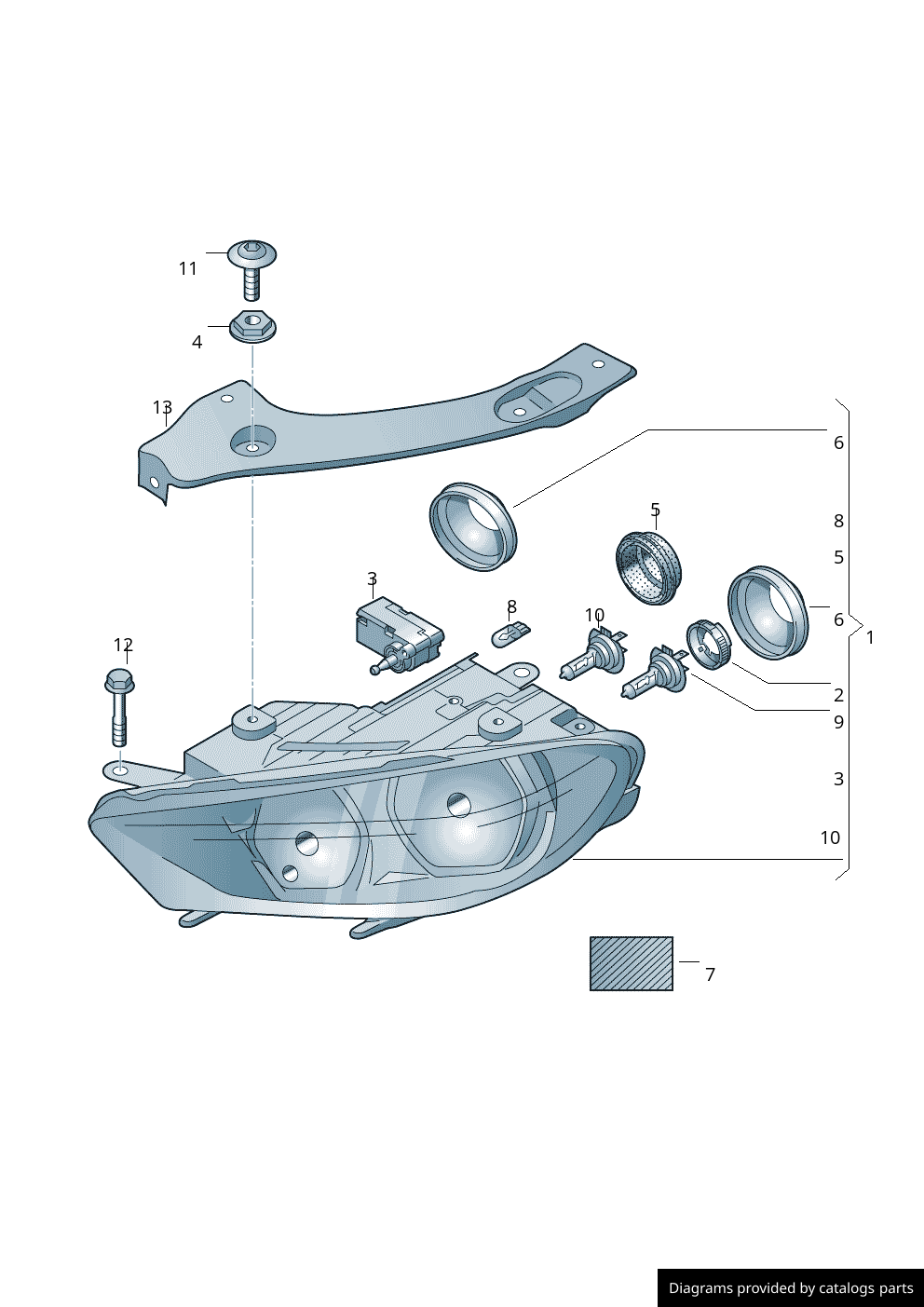 11
4
13
6
5
8
5
3
8
10
6
1
12
2
9
3
10
7
Diagrams provided by catalogs parts