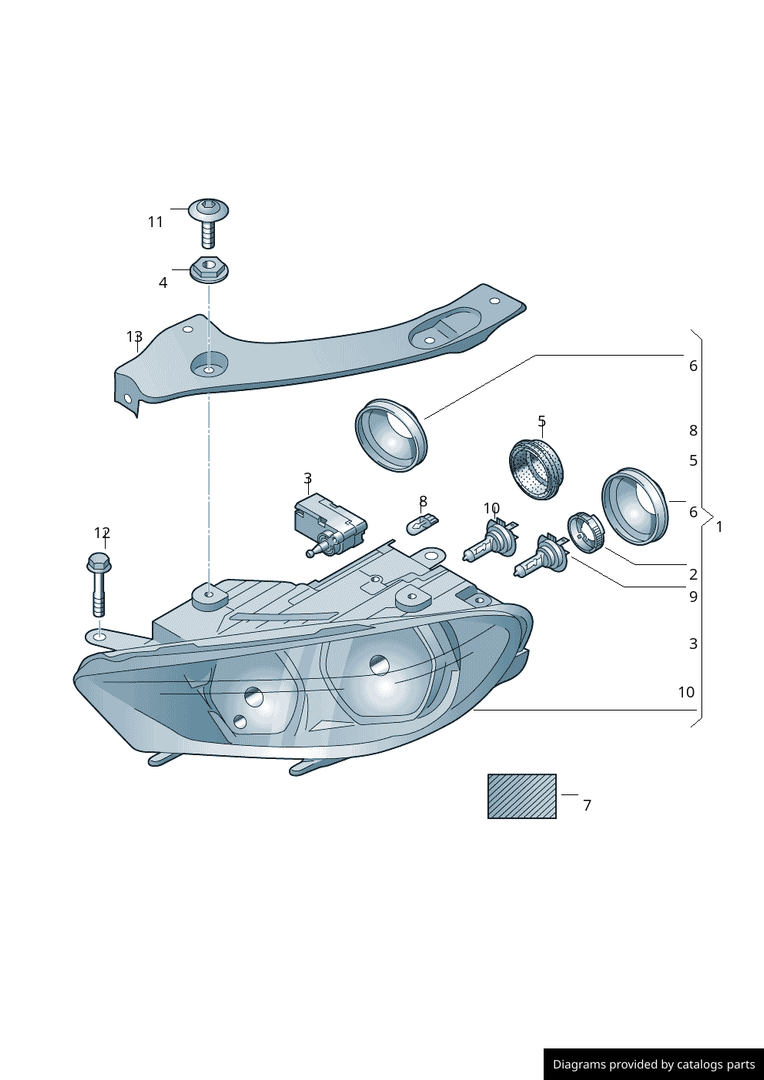 11
4
13
6
5
8
5
3
8
10
6
1
12
2
9
3
10
7
Diagrams provided by catalogs parts