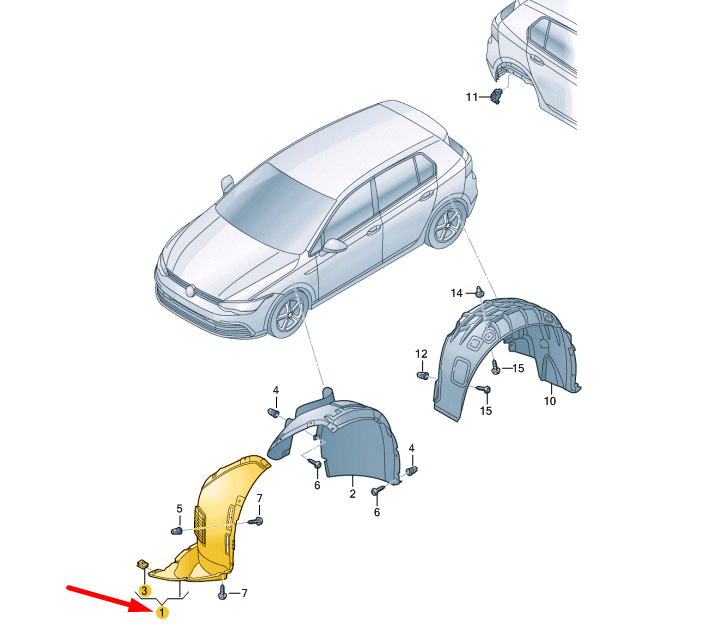 11
14
12
15
15
10
4
4
6
2
6
5
7
3
7
1